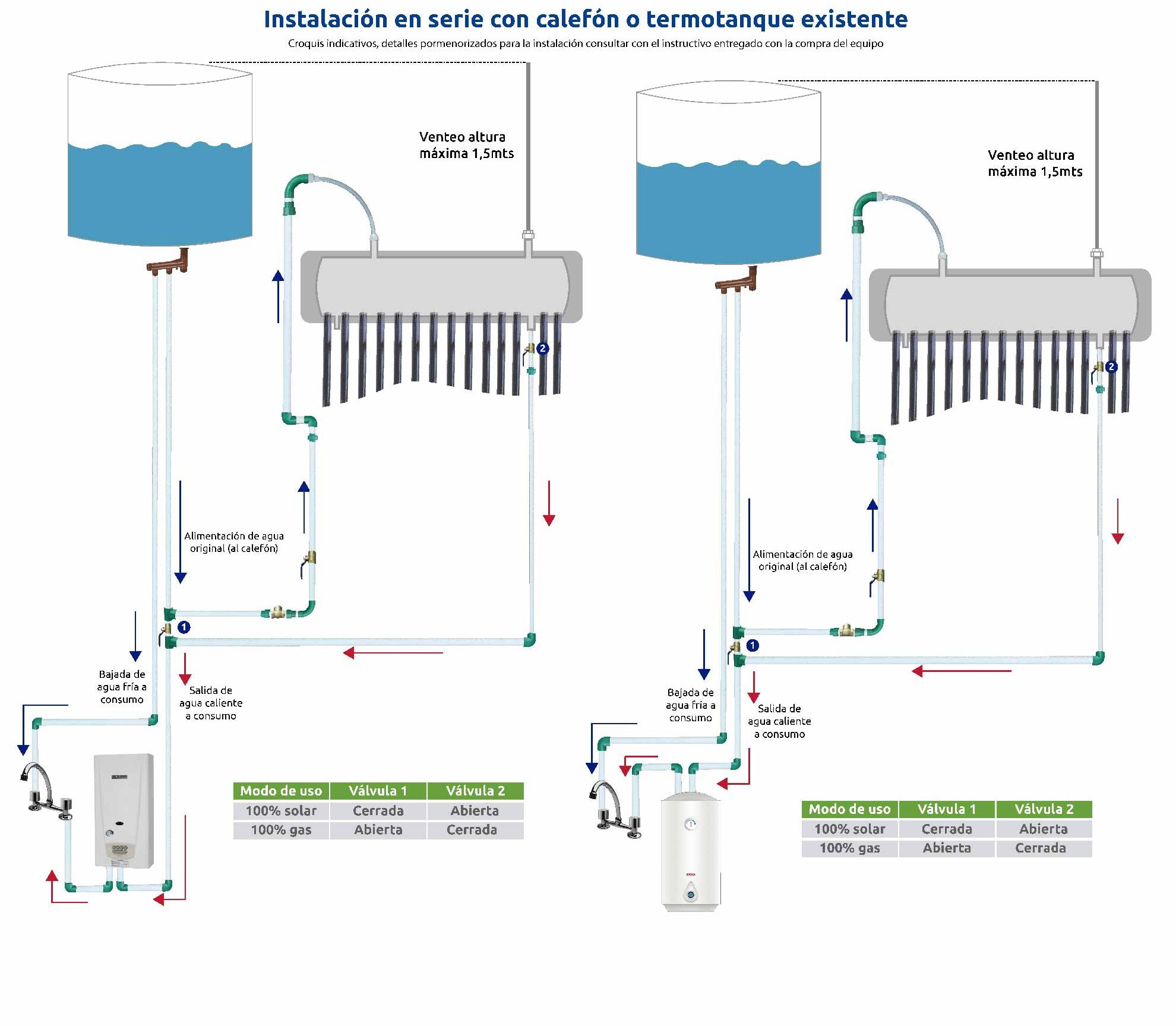 Instalación en serie con calefón o termotanque existente

Croquis indicativos, detalles pormenorizados para la instalación consultar con el instructivo entregado con la compra del equipo

Venteo altura máxima 1,5mts

2

Alimentación de agua original (al calefón)

1

Bajada de agua fría a consumo

Salida de agua caliente a consumo

| Modo de uso | Válvula 1 | Válvula 2 |
|---|---|---|
| 100% solar | Cerrada | Abierta |
| 100% gas | Abierta | Cerrada |

Venteo altura máxima 1,5mts

2

Alimentación de agua original (al calefón)

1

Bajada de agua fría a consumo

Salida de agua caliente a consumo

| Modo de uso | Válvula 1 | Válvula 2 |
|---|---|---|
| 100% solar | Cerrada | Abierta |
| 100% gas | Abierta | Cerrada |