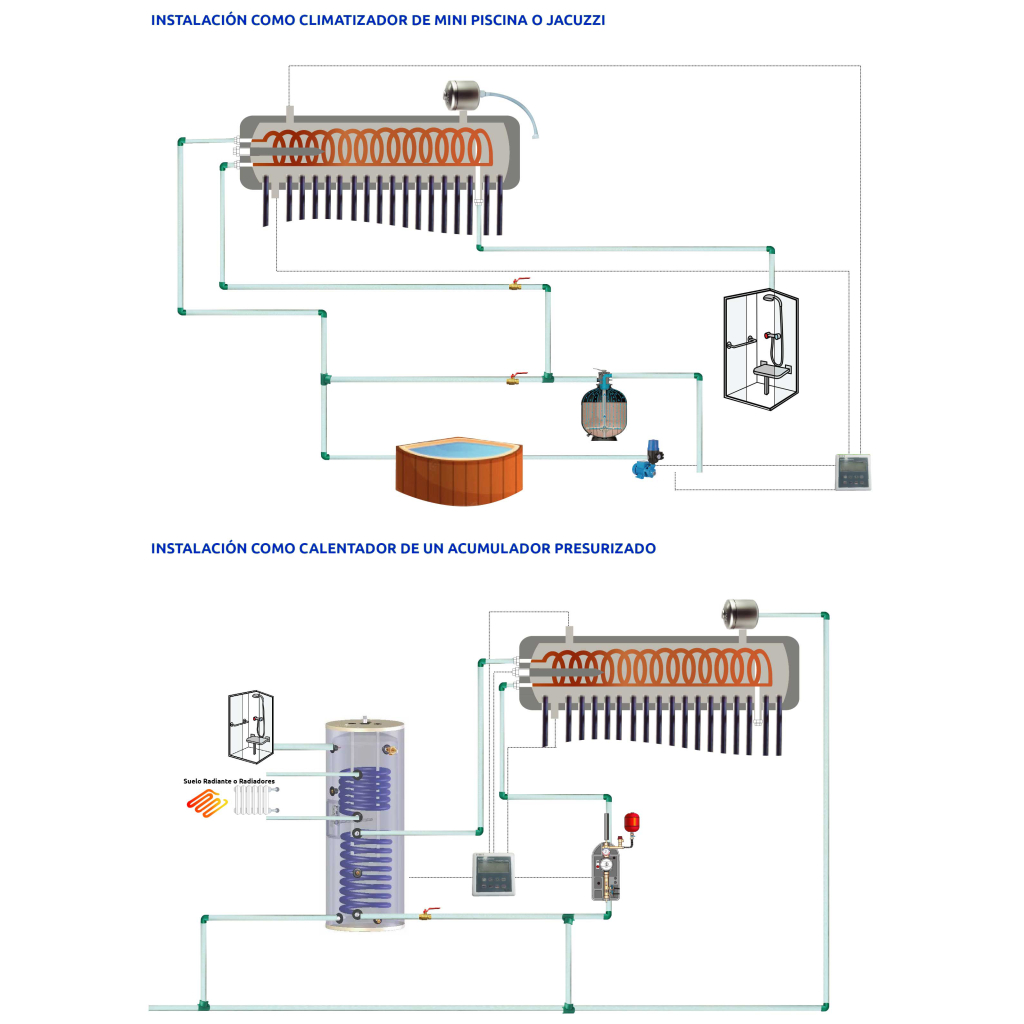 INSTALACIÓN COMO CLIMATIZADOR DE MINI PISCINA O JACUZZI

INSTALACIÓN COMO CALENTADOR DE UN ACUMULADOR PRESURIZADO

Suelo Radiante o Radiadores